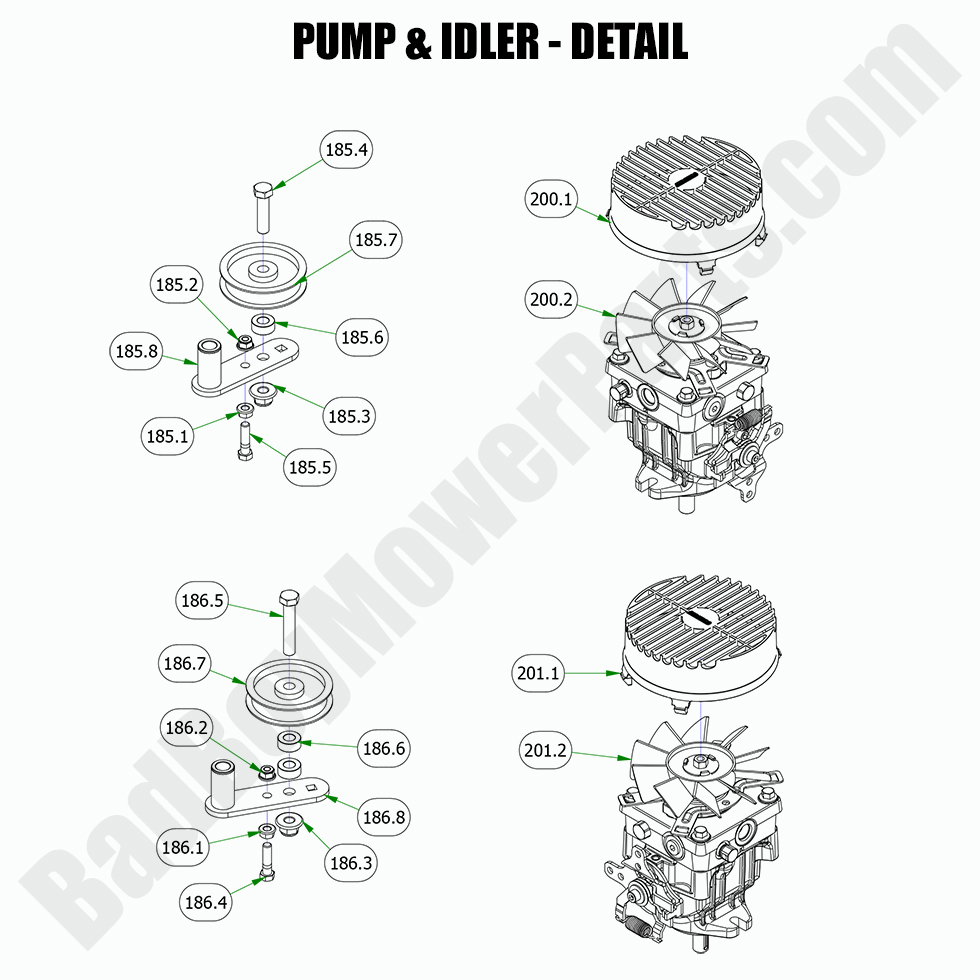 PUMP & IDLER - DETAIL

185.4
185.7
185.2
185.6
185.8
185.3
185.1
185.5

200.1
200.2

186.5
186.7
186.2
186.6
186.8
186.1
186.3
186.4

201.1
201.2

BadBoyMowerParts.com